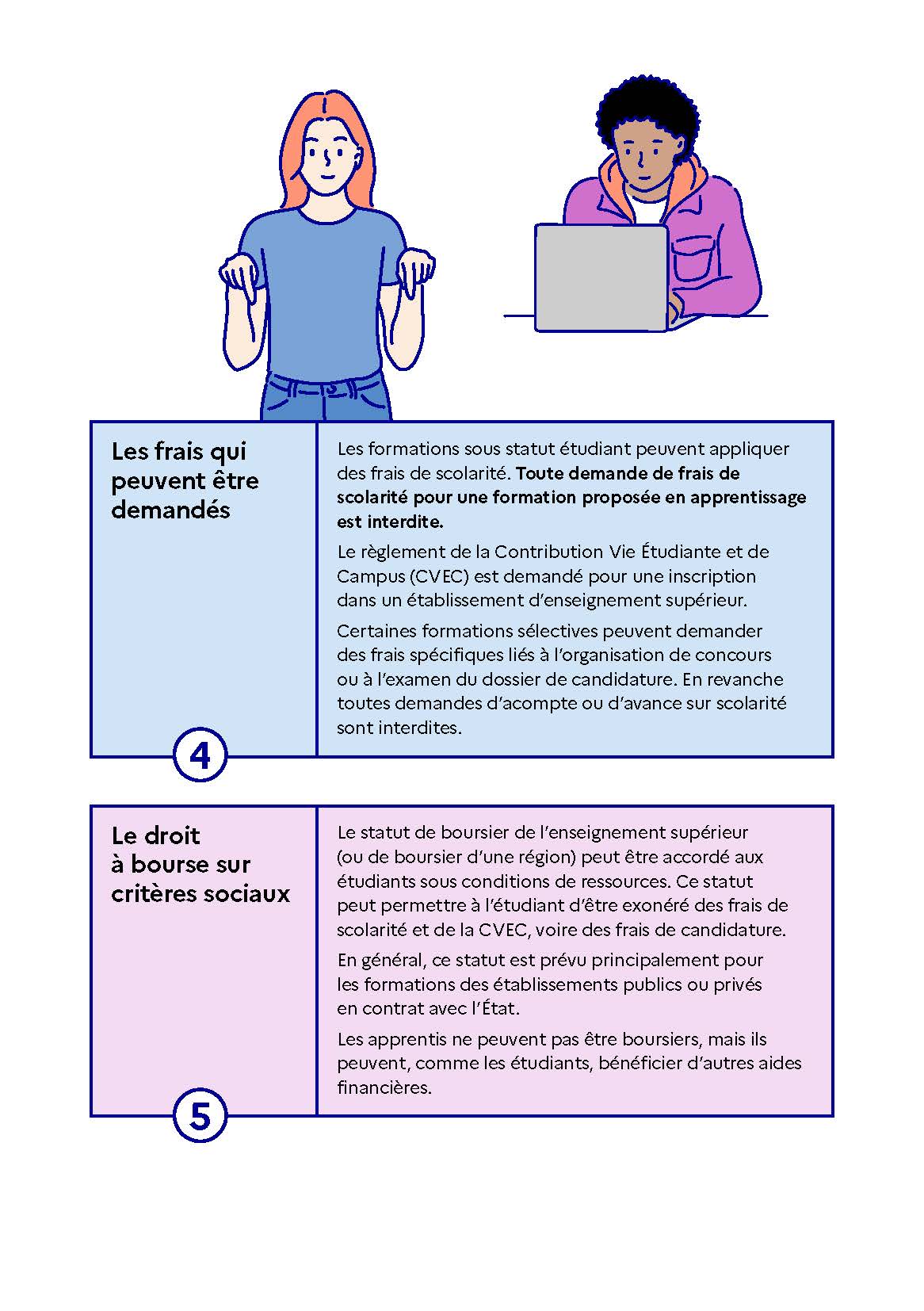 Les frais qui peuvent être demandés

4

Les formations sous statut étudiant peuvent appliquer des frais de scolarité. Toute demande de frais de scolarité pour une formation proposée en apprentissage est interdite.

Le règlement de la Contribution Vie Étudiante et de Campus (CVEC) est demandé pour une inscription dans un établissement d'enseignement supérieur.

Certaines formations sélectives peuvent demander des frais spécifiques liés à l'organisation de concours ou à l'examen du dossier de candidature. En revanche toutes demandes d'acompte ou d'avance sur scolarité sont interdites.

Le droit à bourse sur critères sociaux

5

Le statut de boursier de l'enseignement supérieur (ou de boursier d'une région) peut être accordé aux étudiants sous conditions de ressources. Ce statut peut permettre à l'étudiant d'être exonéré des frais de scolarité et de la CVEC, voire des frais de candidature.

En général, ce statut est prévu principalement pour les formations des établissements publics ou privés en contrat avec l'État.

Les apprentis ne peuvent pas être boursiers, mais ils peuvent, comme les étudiants, bénéficier d'autres aides financières.